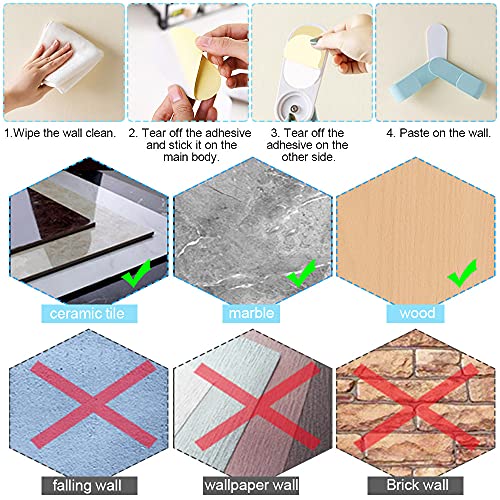 1.Wipe the wall clean.

2. Tear off the adhesive and stick it on the main body.

3. Tear off the adhesive on the other side.

4. Paste on the wall.

ceramic tile

marble

wood

falling wall

wallpaper wall

Brick wall