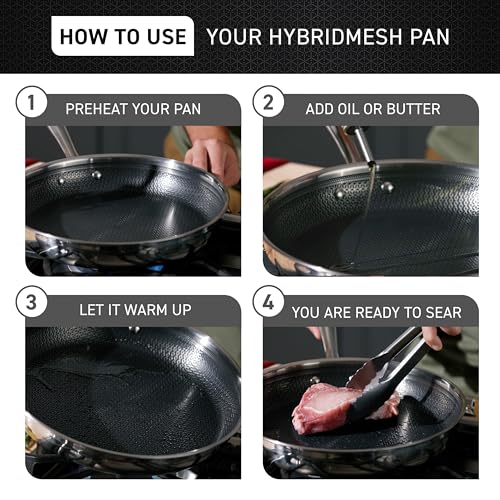 HOW TO USE YOUR HYBRIDMESH PAN

1 PREHEAT YOUR PAN

2 ADD OIL OR BUTTER

3 LET IT WARM UP

4 YOU ARE READY TO SEAR