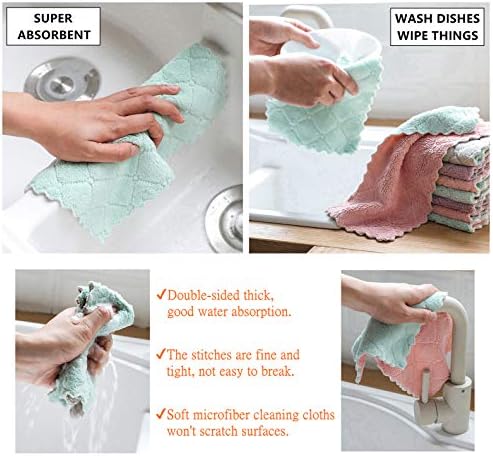 SUPER ABSORBENT

WASH DISHES WIPE THINGS

✓Double-sided thick, good water absorption.

✓The stitches are fine and tight, not easy to break.

✓Soft microfiber cleaning cloths won't scratch surfaces.