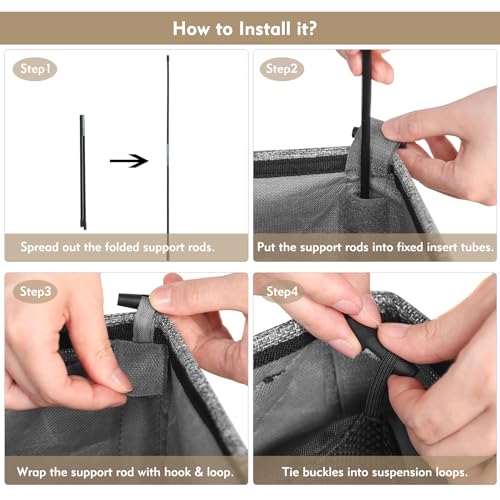 How to Install it?

Step1

Spread out the folded support rods.

Step2

Put the support rods into fixed insert tubes.

Step3

Wrap the support rod with hook & loop.

Step4

Tie buckles into suspension loops.