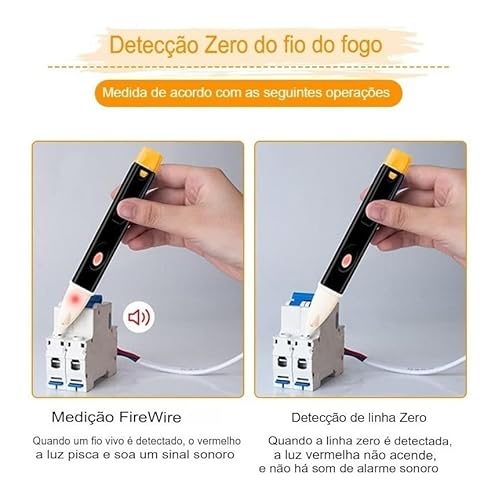 Detecção Zero do fio do fogo

Medida de acordo com as seguintes operações

Medição FireWire

Quando um fio vivo é detectado, o vermelho a luz pisca e soa um sinal sonoro

Detecção de linha Zero

Quando a linha zero é detectada, a luz vermelha não acende, e não há som de alarme sonoro