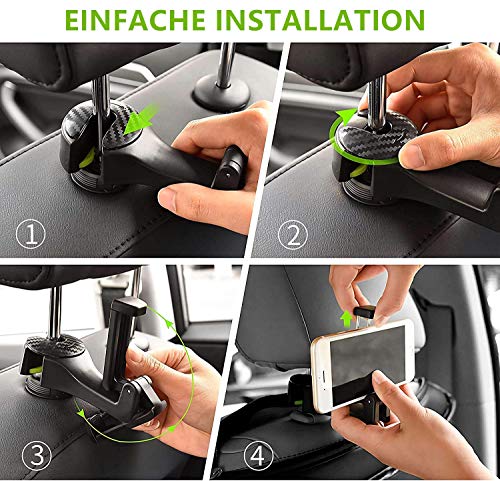 EINFACHE INSTALLATION

①

②

③

④