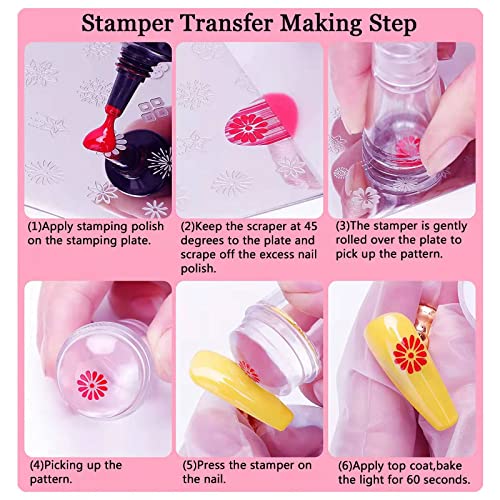 Stamper Transfer Making Step

(1)Apply stamping polish on the stamping plate.

(2)Keep the scraper at 45 degrees to the plate and scrape off the excess nail polish.

(3)The stamper is gently rolled over the plate to pick up the pattern.

(4)Picking up the pattern.

(5)Press the stamper on the nail.

(6)Apply top coat,bake the light for 60 seconds.