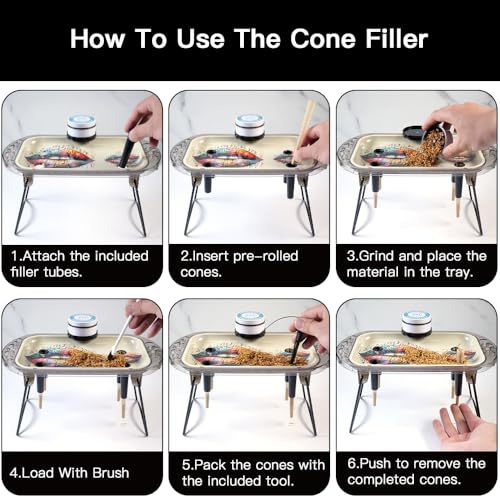 How To Use The Cone Filler

1.Attach the included filler tubes.

2.Insert pre-rolled cones.

3.Grind and place the material in the tray.

4.Load With Brush

5.Pack the cones with the included tool.

6.Push to remove the completed cones.