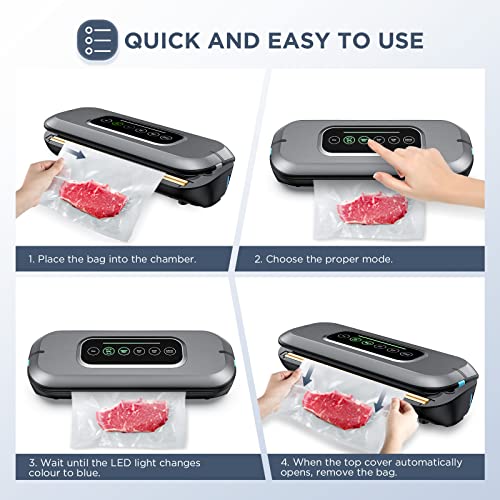 QUICK AND EASY TO USE

1. Place the bag into the chamber.

2. Choose the proper mode.

3. Wait until the LED light changes colour to blue.

4. When the top cover automatically opens, remove the bag.