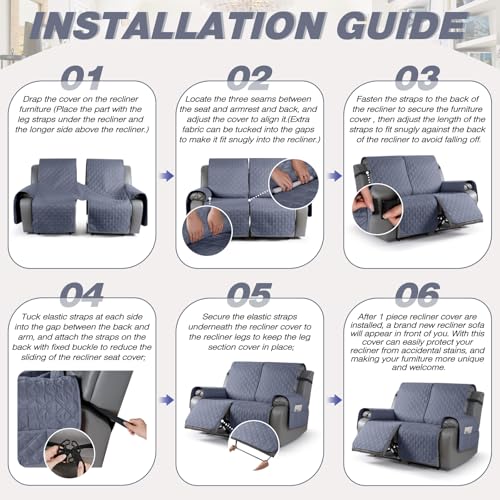 INSTALLATION GUIDE

01

Drap the cover on the recliner furniture (Place the part with the leg straps under the recliner and the longer side above the recliner.)

02

Locate the three seams between the seat and armrest and back, and adjust the cover to align it.(Extra fabric can be tucked into the gaps to make it fit snugly into the recliner.)

03

Fasten the straps to the back of the recliner to secure the furniture cover , then adjust the length of the straps to fit snugly against the back of the recliner to avoid falling off.

04

Tuck elastic straps at each side into the gap between the back and arm, and attach the straps on the back with fixed buckle to reduce the sliding of the recliner seat cover;

05

Secure the elastic straps underneath the recliner cover to the recliner legs to keep the leg section cover in place;

06

After 1 piece recliner cover are installed, a brand new recliner sofa will appear in front of you. With this cover can easily protect your recliner from accidental stains, and making your furniture more unique and welcome.