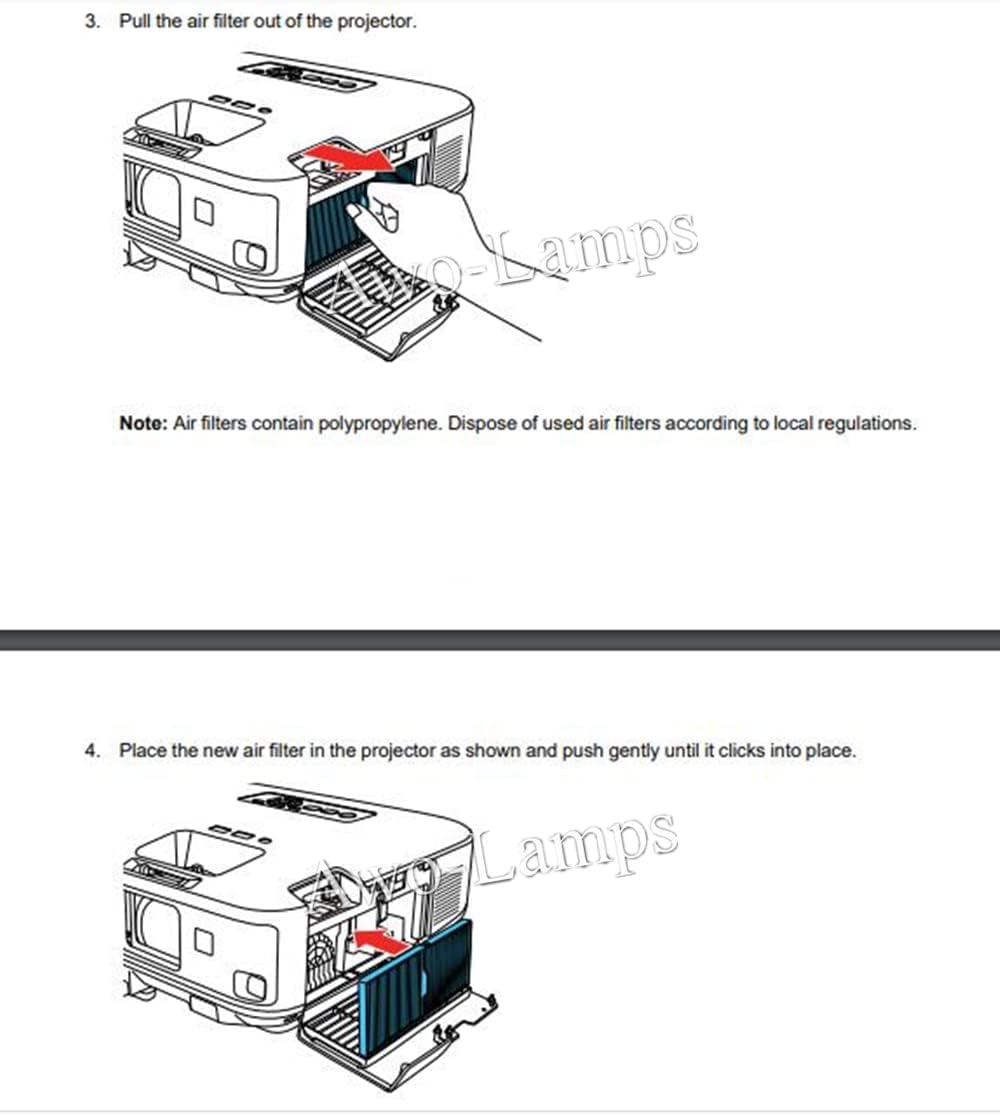 3. Pull the air filter out of the projector.

Awo-Lamps

Note: Air filters contain polypropylene. Dispose of used air filters according to local regulations.

4. Place the new air filter in the projector as shown and push gently until it clicks into place.

Awo-Lamps