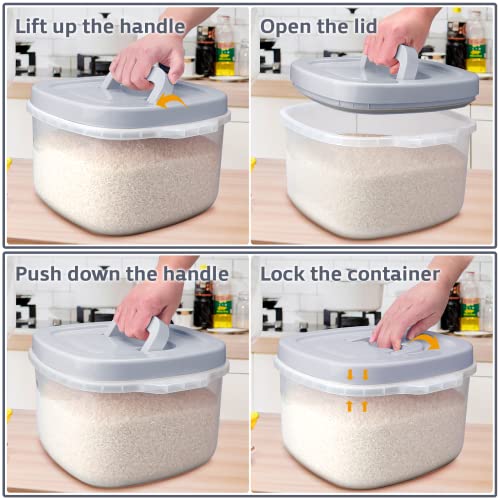 Lift up the handle

Open the lid

Push down the handle

Lock the container