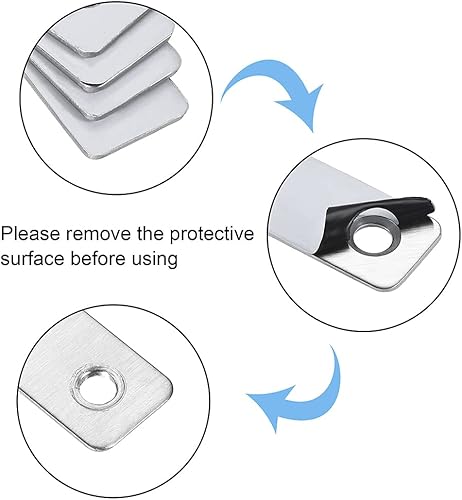 Please remove the protective surface before using