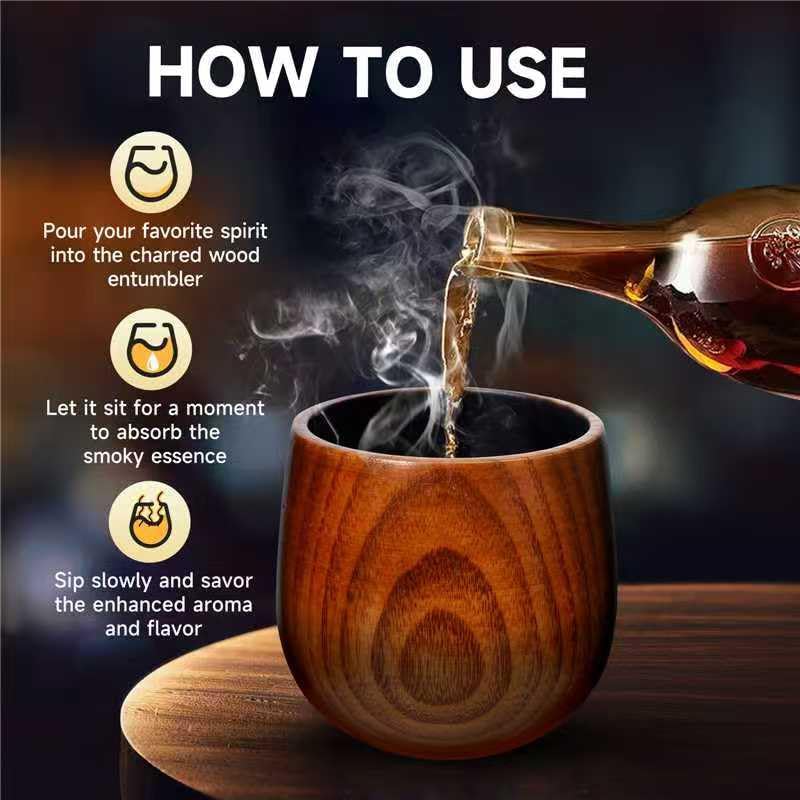 HOW TO USE

Pour your favorite spirit into the charred wood entumbler

Let it sit for a moment to absorb the smoky essence

Sip slowly and savor the enhanced aroma and flavor