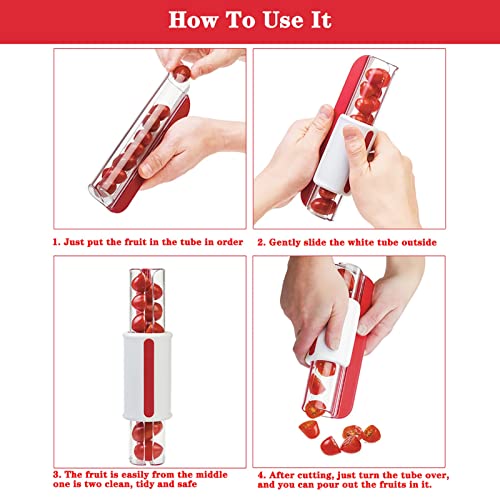 How To Use It

1. Just put the fruit in the tube in order

2. Gently slide the white tube outside

3. The fruit is easily from the middle one is two clean, tidy and safe

4. After cutting, just turn the tube over, and you can pour out the fruits in it.