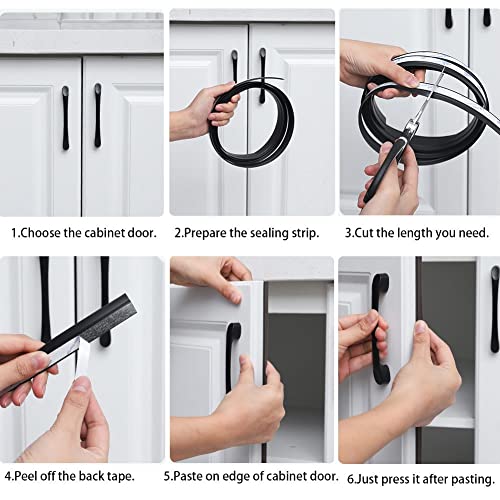 1.Choose the cabinet door.

2.Prepare the sealing strip.

3.Cut the length you need.

4.Peel off the back tape.

5.Paste on edge of cabinet door.

6.Just press it after pasting.