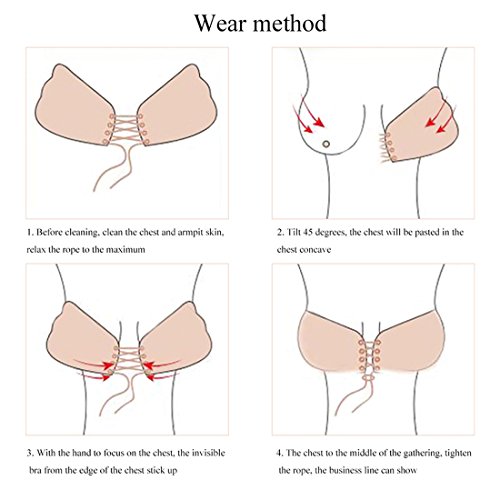 Wear method

1. Before cleaning, clean the chest and armpit skin, relax the rope to the maximum

2. Tilt 45 degrees, the chest will be pasted in the chest concave

3. With the hand to focus on the chest, the invisible bra from the edge of the chest stick up

4. The chest to the middle of the gathering, tighten the rope, the business line can show