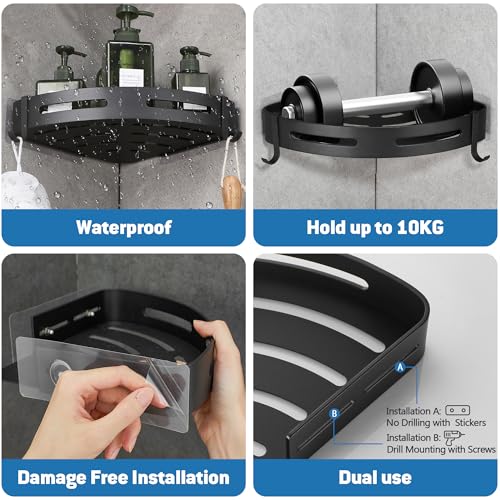 Waterproof

Hold up to 10KG

Damage Free Installation

A

B

Installation A:
No Drilling with Stickers

Installation B:
Drill Mounting with Screws

Dual use