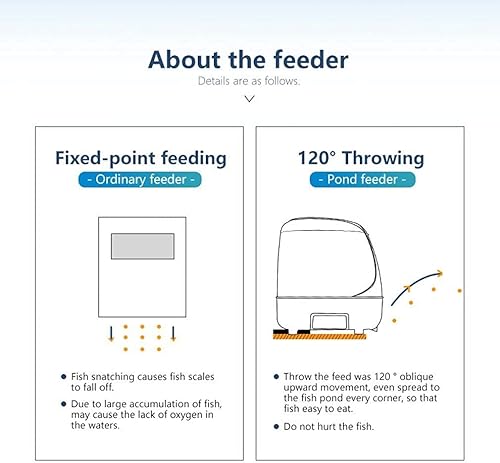 About the feeder

Details are as follows.

Fixed-point feeding

- Ordinary feeder -

• Fish snatching causes fish scales to fall off.

• Due to large accumulation of fish, may cause the lack of oxygen in the waters.

120° Throwing

- Pond feeder -

• Throw the feed was 120 ° oblique upward movement, even spread to the fish pond every corner, so that fish easy to eat.

• Do not hurt the fish.