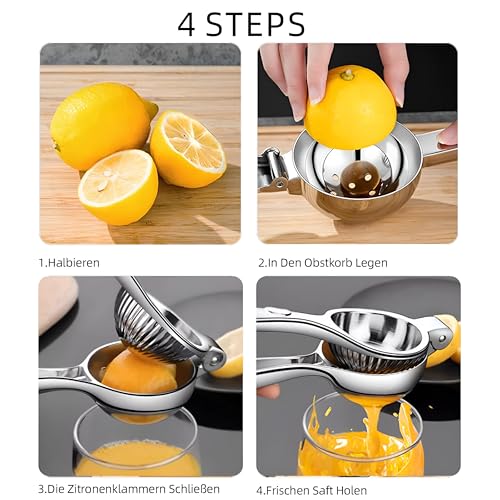 4 STEPS

1.Halbieren

2.In Den Obstkorb Legen

3.Die Zitronenklammern Schließen

4.Frischen Saft Holen