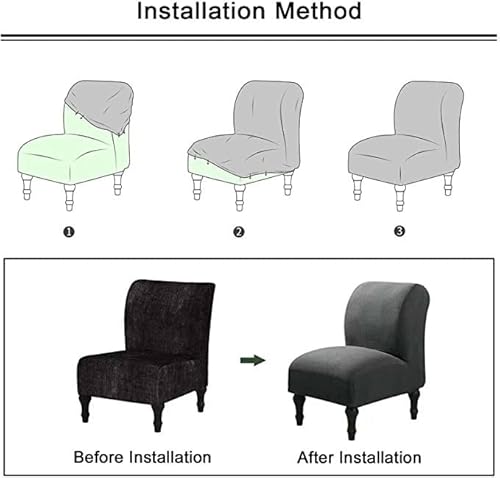 Installation Method

❶

❷

❸

Before Installation

After Installation