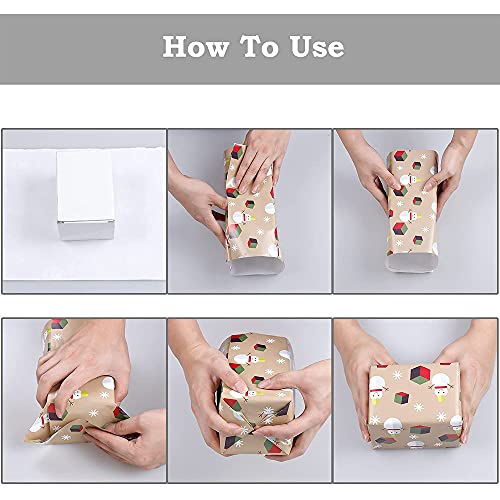 How To Use