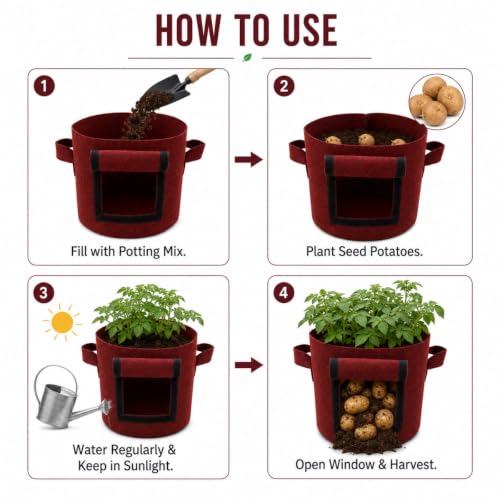 HOW TO USE

1

Fill with Potting Mix.

2

Plant Seed Potatoes.

3

Water Regularly & Keep in Sunlight.

4

Open Window & Harvest.