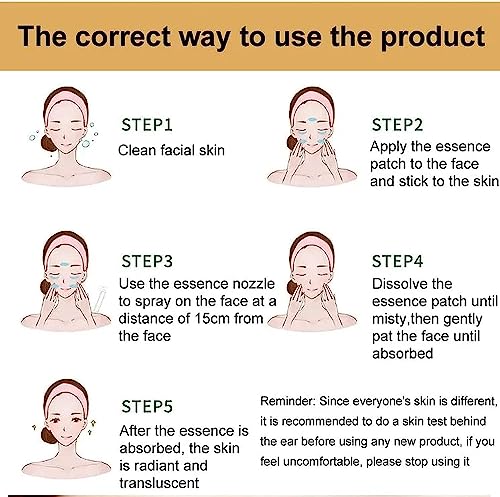 The correct way to use the product

STEP1
Clean facial skin

STEP2
Apply the essence patch to the face and stick to the skin

STEP3
Use the essence nozzle to spray on the face at a distance of 15cm from the face

STEP4
Dissolve the essence patch until misty,then gently pat the face until absorbed

STEP5
After the essence is absorbed, the skin is radiant and transluscent

Reminder: Since everyone's skin is different, it is recommended to do a skin test behind the ear before using any new product, if you feel uncomfortable, please stop using it