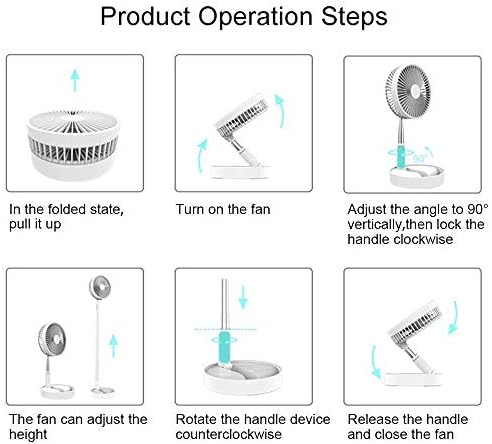 Product Operation Steps

In the folded state, pull it up

Turn on the fan

90°

Adjust the angle to 90° vertically,then lock the handle clockwise

The fan can adjust the height

Rotate the handle device counterclockwise

Release the handle and close the fan