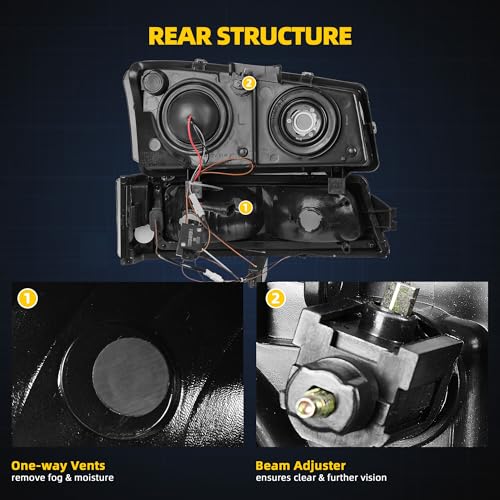 REAR STRUCTURE

2

1

1

2

One-way Vents
remove fog & moisture

Beam Adjuster
ensures clear & further vision