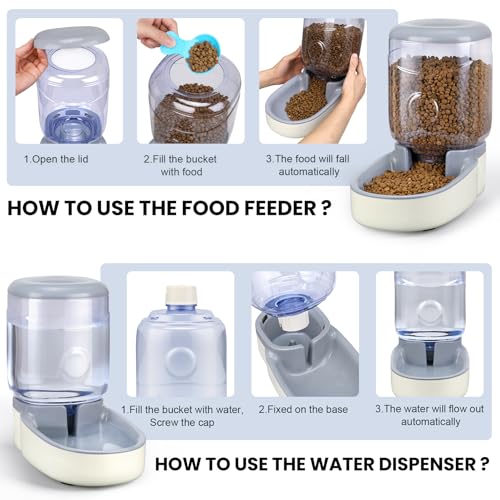 1.Open the lid

2.Fill the bucket with food

3.The food will fall automatically

HOW TO USE THE FOOD FEEDER ?

1.Fill the bucket with water, Screw the cap

2.Fixed on the base

3.The water will flow out automatically

HOW TO USE THE WATER DISPENSER ?