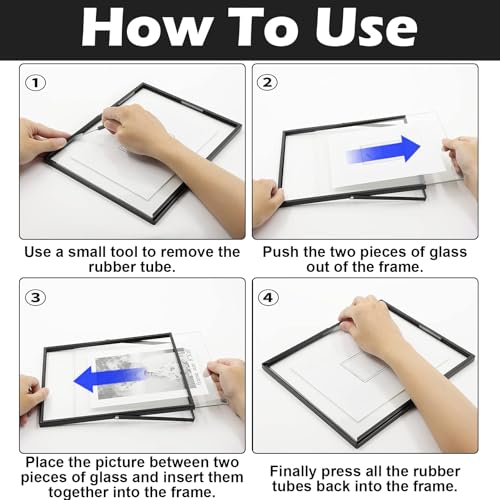 How To Use

①

Use a small tool to remove the rubber tube.

②

Push the two pieces of glass out of the frame.

③

Place the picture between two pieces of glass and insert them together into the frame.

④

Finally press all the rubber tubes back into the frame.