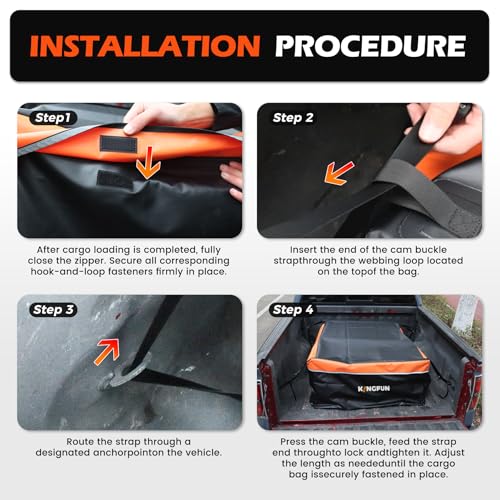 INSTALLATION PROCEDURE

Step1

After cargo loading is completed, fully close the zipper. Secure all corresponding hook-and-loop fasteners firmly in place.

Step 2

Insert the end of the cam buckle strapthrough the webbing loop located on the topof the bag.

Step 3

Route the strap through a designated anchorpointon the vehicle.

Step 4

KINGFUN

Press the cam buckle, feed the strap end throughto lock andtighten it. Adjust the length as neededuntil the cargo bag issecurely fastened in place.