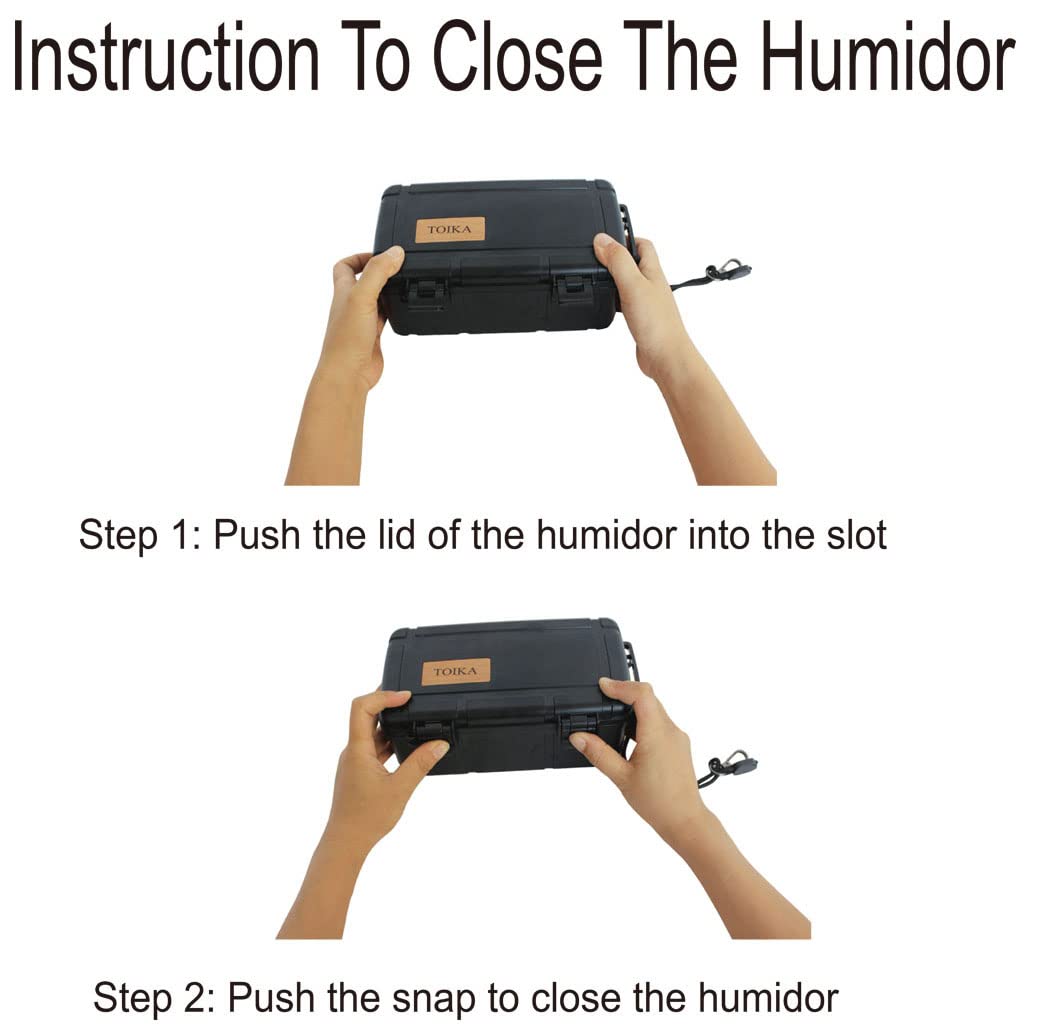 Instruction To Close The Humidor

TOIKA

Step 1: Push the lid of the humidor into the slot

TOIKA

Step 2: Push the snap to close the humidor