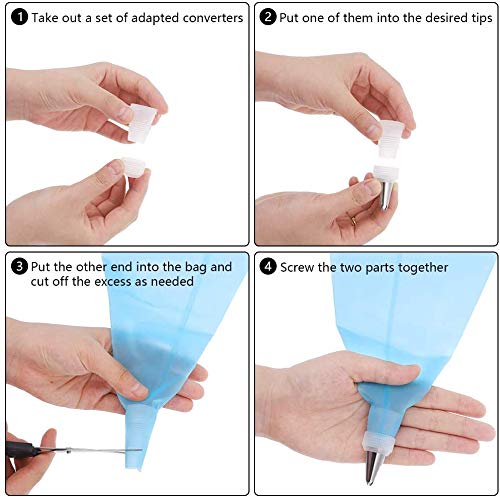 1 Take out a set of adapted converters

2 Put one of them into the desired tips

3 Put the other end into the bag and cut off the excess as needed

4 Screw the two parts together