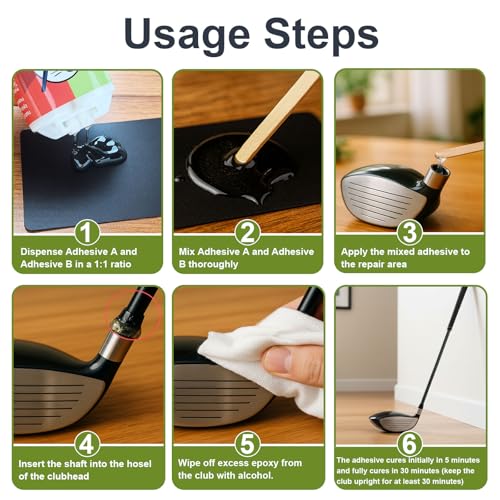 Usage Steps

1
Dispense Adhesive A and Adhesive B in a 1:1 ratio

2
Mix Adhesive A and Adhesive B thoroughly

3
Apply the mixed adhesive to the repair area

4
Insert the shaft into the hosel of the clubhead

5
Wipe off excess epoxy from the club with alcohol.

6
The adhesive cures initially in 5 minutes and fully cures in 30 minutes (keep the club upright for at least 30 minutes)