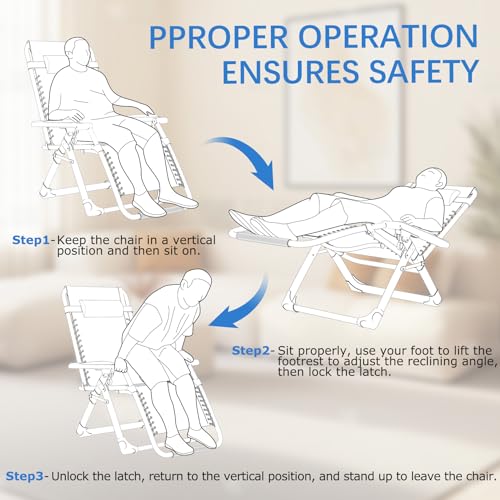 PPROPER OPERATION ENSURES SAFETY

Step1-Keep the chair in a vertical position and then sit on.

Step2-Sit properly, use your foot to lift the footrest to adjust the reclining angle, then lock the latch.

Step3-Unlock the latch, return to the vertical position, and stand up to leave the chair.