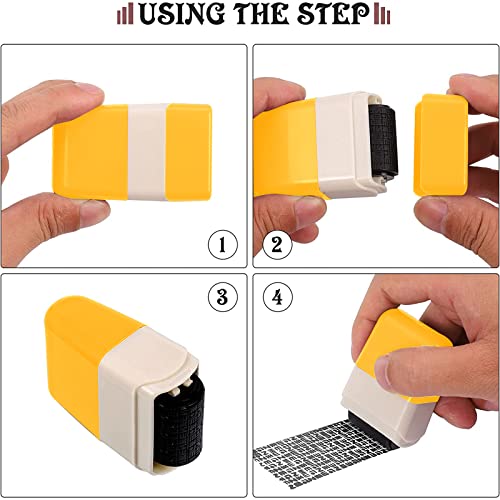 USING THE STEP

1

2

3

4