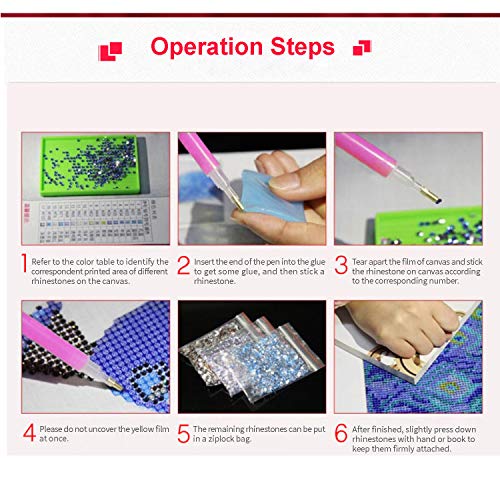 Operation Steps

1 Refer to the color table to identify the correspondent printed area of different rhinestones on the canvas.

2 Insert the end of the pen into the glue to get some glue, and then stick a rhinestone.

3 Tear apart the film of canvas and stick the rhinestone on canvas according to the corresponding number.

4 Please do not uncover the yellow film at once.

5 The remaining rhinestones can be put in a ziplock bag.

6 After finished, slightly press down rhinestones with hand or book to keep them firmly attached.