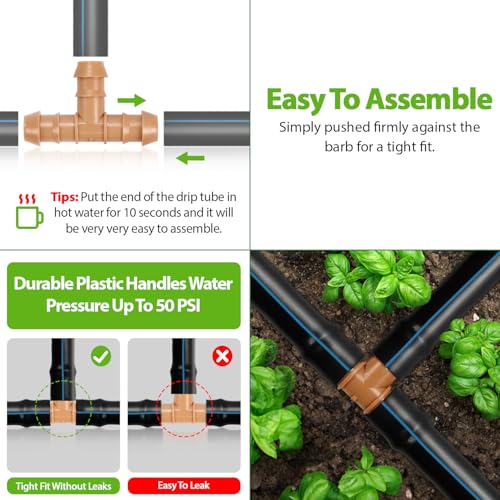 Easy To Assemble

Simply pushed firmly against the barb for a tight fit.

Tips: Put the end of the drip tube in hot water for 10 seconds and it will be very very easy to assemble.

Durable Plastic Handles Water Pressure Up To 50 PSI

Tight Fit Without Leaks

Easy To Leak