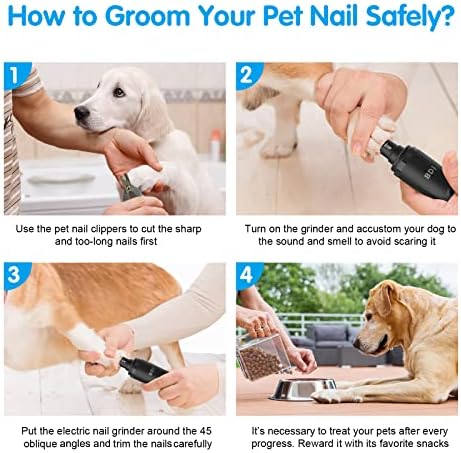 How to Groom Your Pet Nail Safely?

1

Use the pet nail clippers to cut the sharp and too-long nails first

2

BDI

Turn on the grinder and accustom your dog to the sound and smell to avoid scaring it

3

Put the electric nail grinder around the 45 oblique angles and trim the nails carefully

4

It's necessary to treat your pets after every progress. Reward it with its favorite snacks