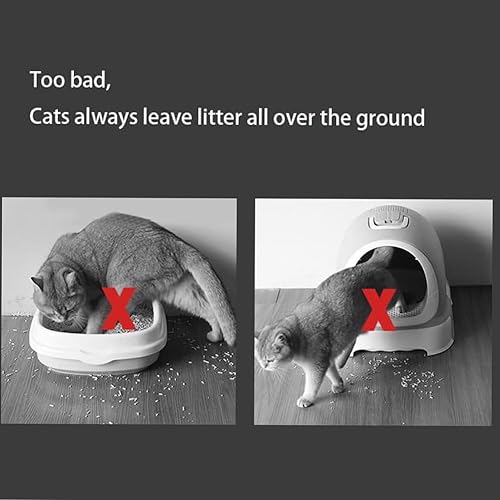 Too bad,
Cats always leave litter all over the ground

X

X