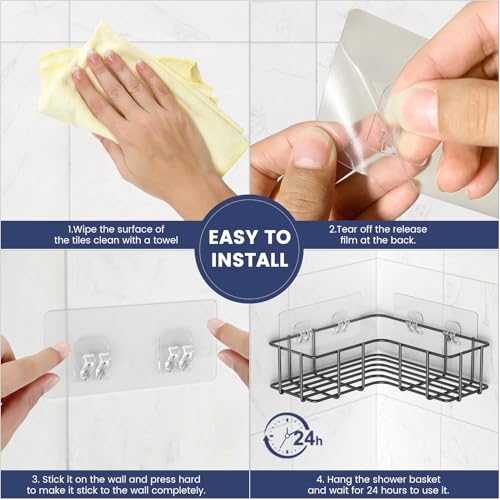 1.Wipe the surface of the tiles clean with a towel

EASY TO INSTALL

2.Tear off the release film at the back.

24h

3. Stick it on the wall and press hard to make it stick to the wall completely.

4. Hang the shower basket and wait for 24 hours to use it.