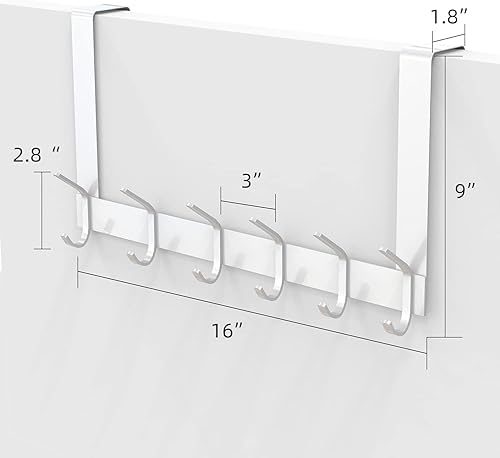 1.8″

2.8 ″

3″

9″

16″