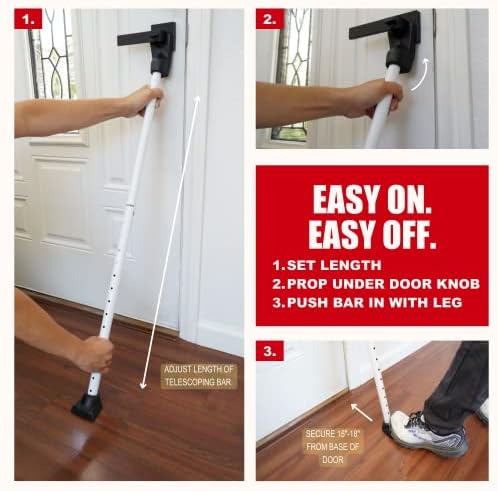 1.

ADJUST LENGTH OF TELESCOPING BAR

2.

EASY ON.
EASY OFF.

1. SET LENGTH
2. PROP UNDER DOOR KNOB
3. PUSH BAR IN WITH LEG

3.

SECURE 15"-18" FROM BASE OF DOOR