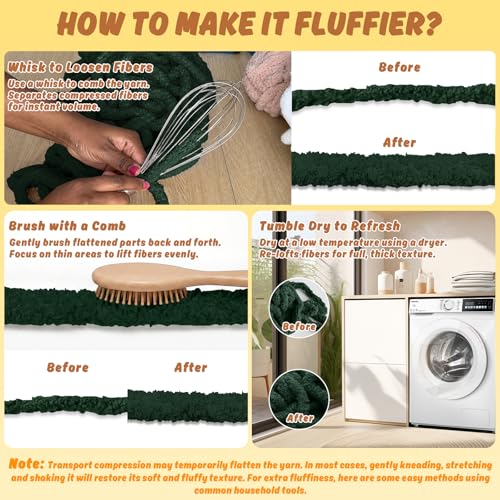 HOW TO MAKE IT FLUFFIER?

Whisk to Loosen Fibers
Use a whisk to comb the yarn. Separates compressed fibers for instant volume.

Before

After

Brush with a Comb
Gently brush flattened parts back and forth. Focus on thin areas to lift fibers evenly.

Before

After

Tumble Dry to Refresh
Dry at a low temperature using a dryer. Re-lofts fibers for full, thick texture.

Before

After

Note: Transport compression may temporarily flatten the yarn. In most cases, gently kneading, stretching and shaking it will restore its soft and fluffy texture. For extra fluffiness, here are some easy methods using common household tools.