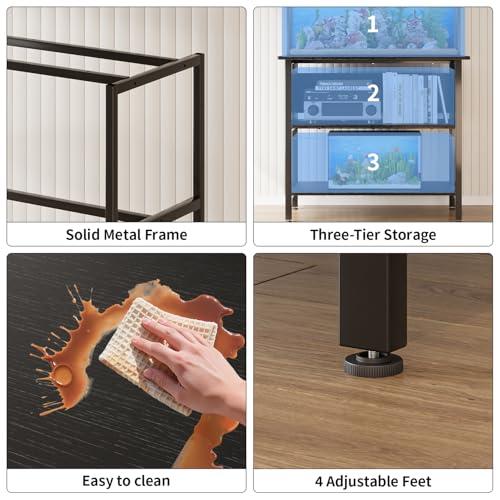 Solid Metal Frame

1

2

3

Three-Tier Storage

Easy to clean

4 Adjustable Feet