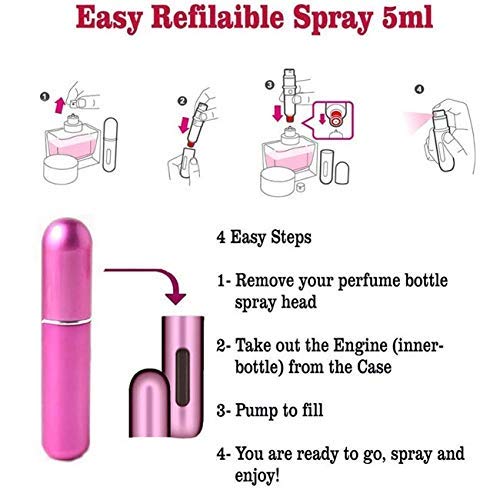 Easy Refilaible Spray 5ml

1

2

3

4

4 Easy Steps

1- Remove your perfume bottle spray head

2- Take out the Engine (inner-bottle) from the Case

3- Pump to fill

4- You are ready to go, spray and enjoy!