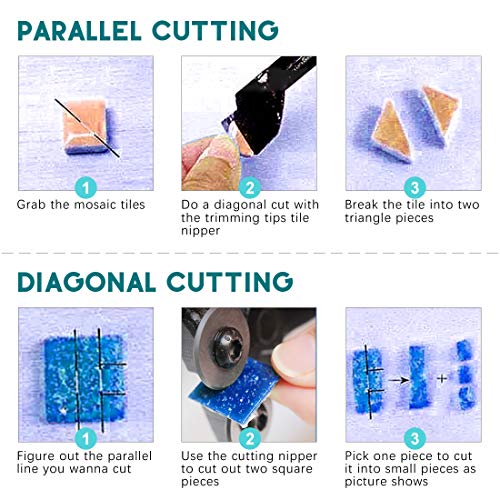 PARALLEL CUTTING

1
Grab the mosaic tiles

2
Do a diagonal cut with the trimming tips tile nipper

3
Break the tile into two triangle pieces

DIAGONAL CUTTING

1
Figure out the parallel line you wanna cut

2
Use the cutting nipper to cut out two square pieces

3
Pick one piece to cut it into small pieces as picture shows