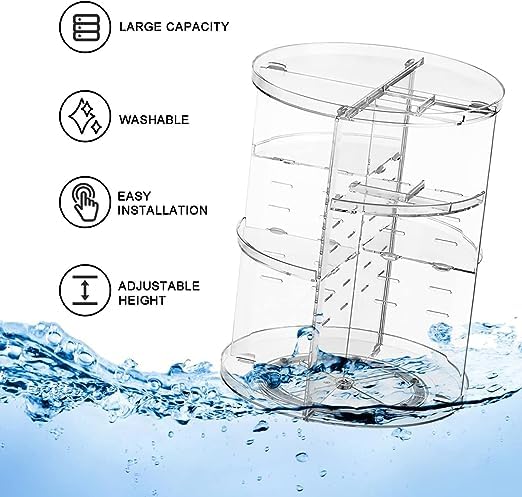 LARGE CAPACITY

WASHABLE

EASY INSTALLATION

ADJUSTABLE HEIGHT