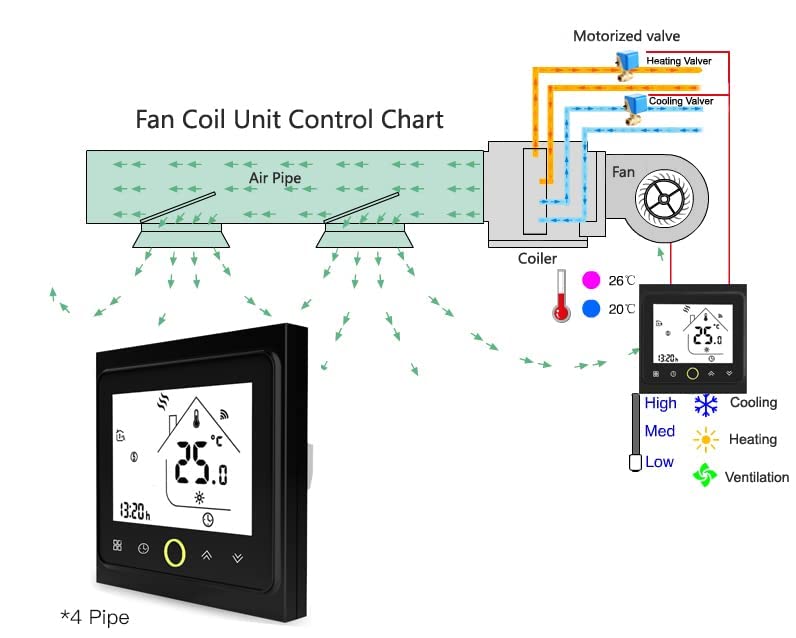 Motorized valve

Heating Valver

Cooling Valver

Fan Coil Unit Control Chart

Air Pipe

Fan

Coiler

26℃

20℃

25.0 °C

13:20h

High

Med

Low

Cooling

Heating

Ventilation

25.0 °C

13:20h

*4 Pipe