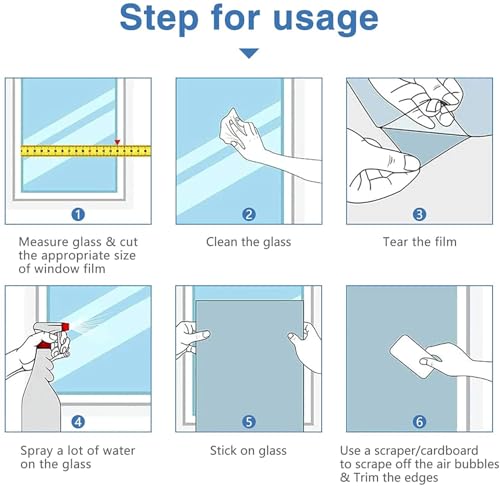 Step for usage

1
Measure glass & cut the appropriate size of window film

2
Clean the glass

3
Tear the film

4
Spray a lot of water on the glass

5
Stick on glass

6
Use a scraper/cardboard to scrape off the air bubbles & Trim the edges