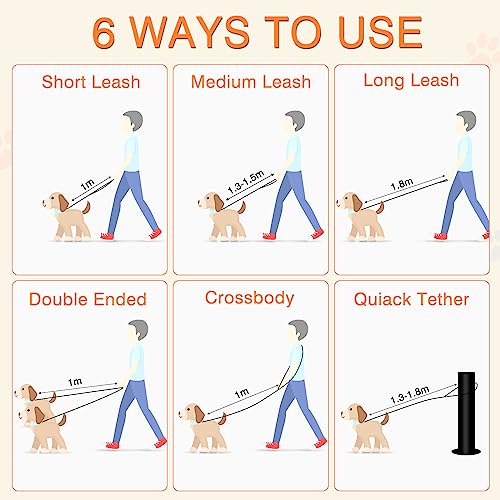 6 WAYS TO USE

Short Leash

1m

Medium Leash

1.3-1.5m

Long Leash

1.8m

Double Ended

1m

Crossbody

1m

Quiack Tether

1.3-1.8m