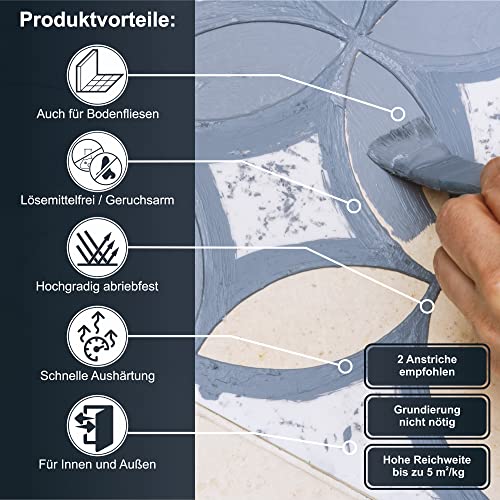 Produktvorteile:

Auch für Bodenfliesen

Lösemittelfrei / Geruchsarm

Hochgradig abriebfest

Schnelle Aushärtung

Für Innen und Außen

2 Anstriche empfohlen

Grundierung nicht nötig

Hohe Reichweite bis zu 5 $m^2$/kg